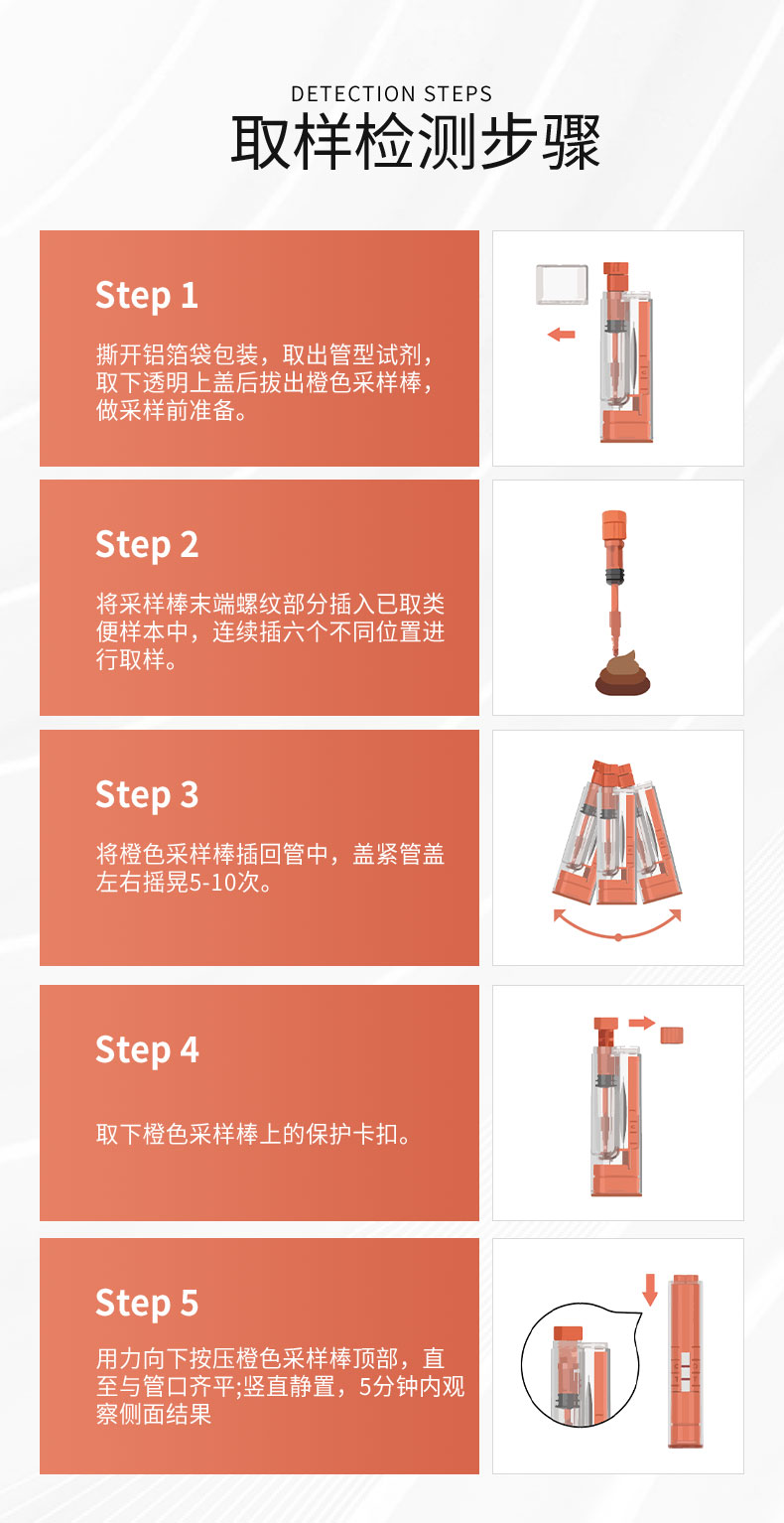 DETECTION STEPS
取样检测步骤

Step 1

撕开铝箔袋包装，取出管型试剂，取下透明上盖后拔出橙色采样棒，做采样前准备。

Step 2

将采样棒末端螺纹部分插入已取粪便样本中，连续插六个不同位置进行取样。

Step 3

将橙色采样棒插回管中，盖紧管盖左右摇晃5-10次。

Step 4

取下橙色采样棒上的保护卡扣。

Step 5

用力向下按压橙色采样棒顶部，直至与管口齐平;竖直静置，5分钟内观察侧面结果